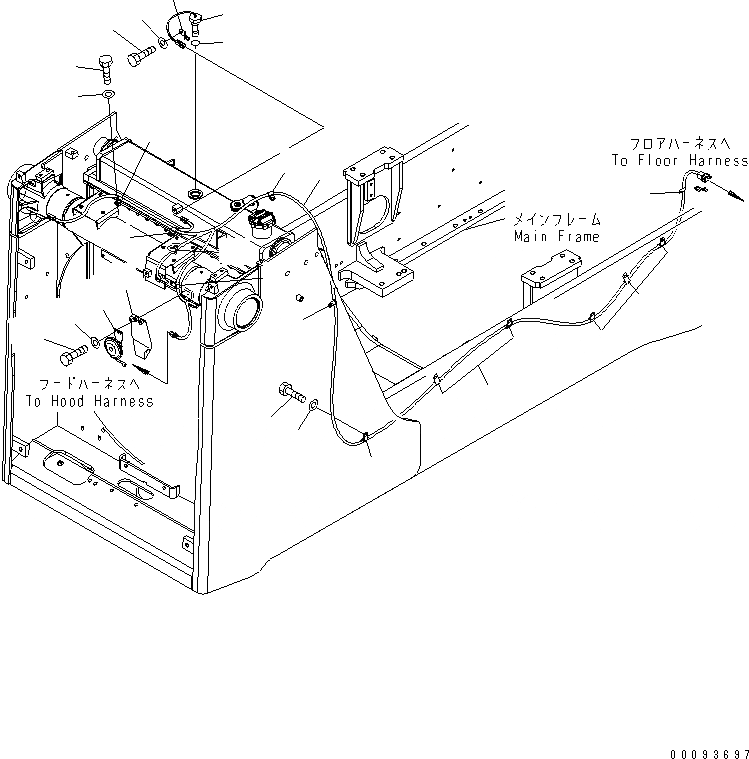 フロアハーネスへ
To Floor Harness

メインフレーム
Main Frame

フードハーネスへ
To Hood Harness

00093697