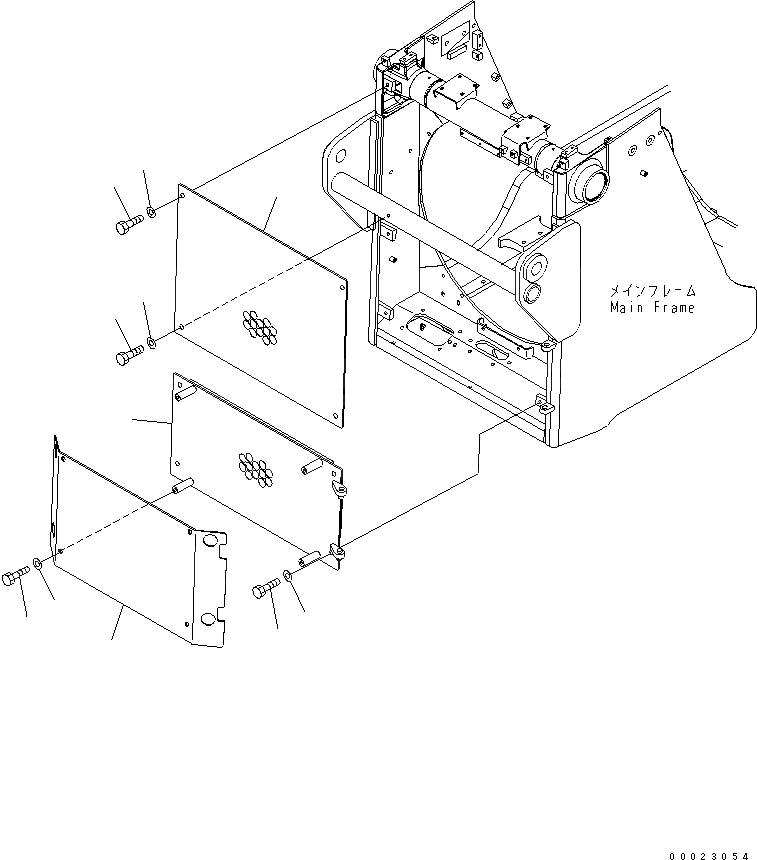 メインフレーム
Main Frame

00023054