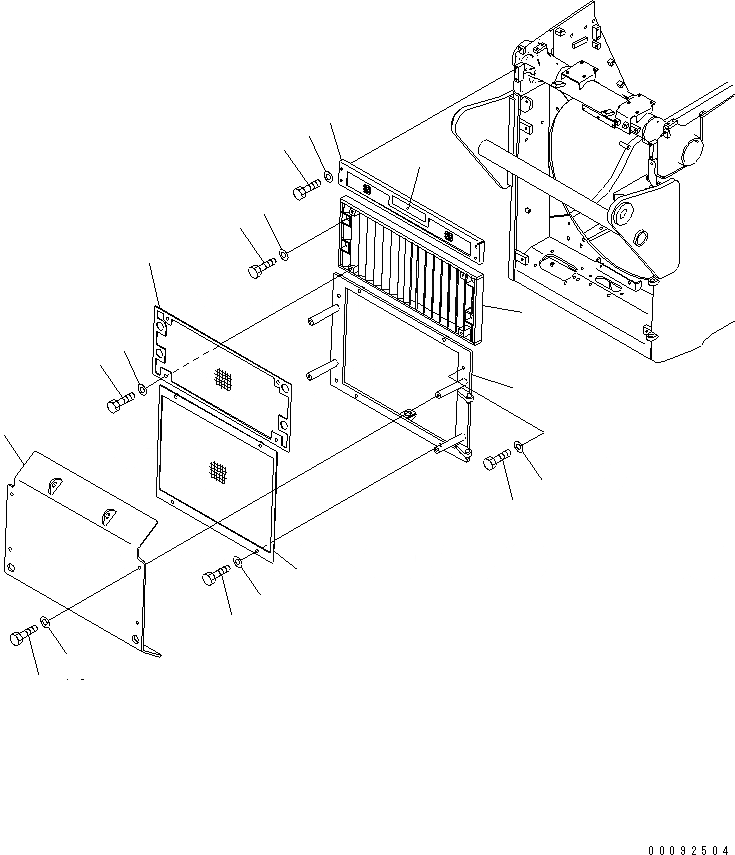 00092504