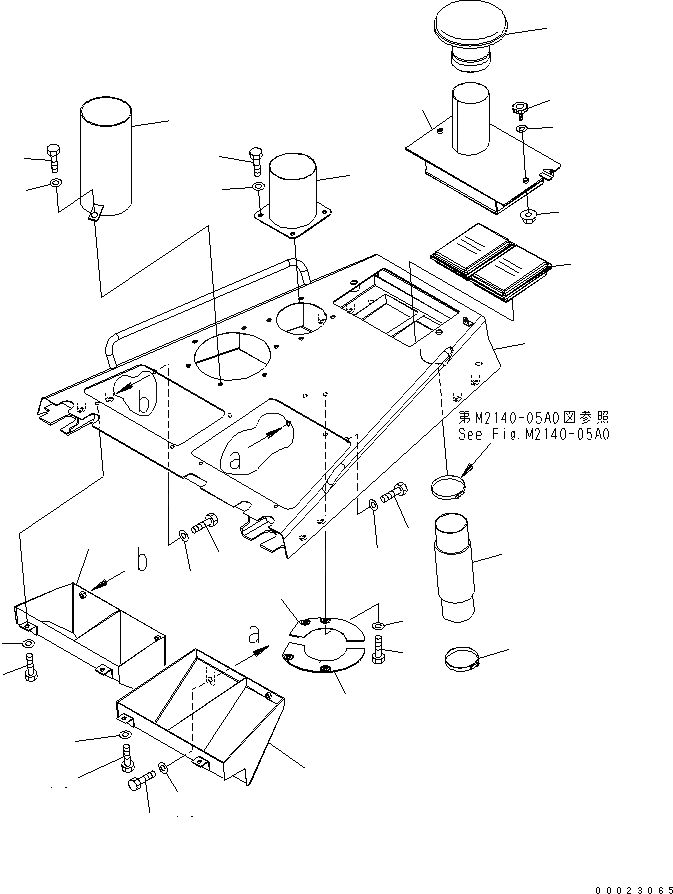 b

a

第M2140-05A0図参照
See Fig.M2140-05A0

b

a

00023065