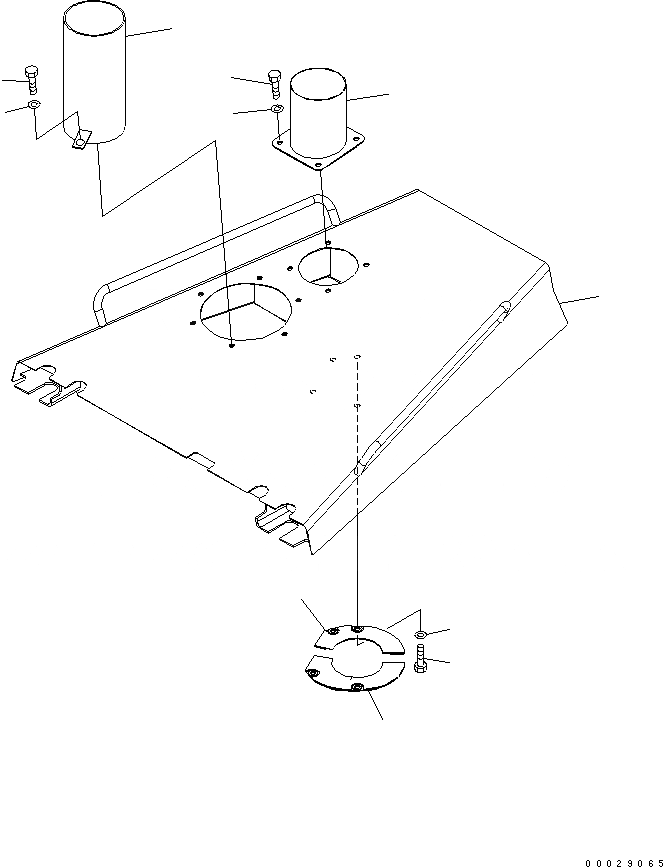 00029065