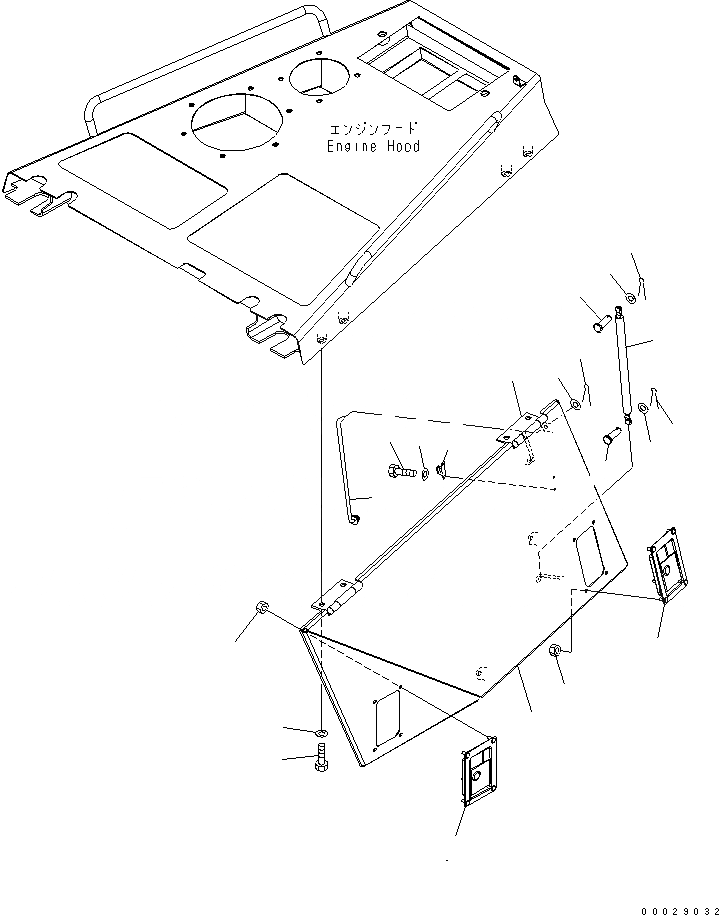 エンジンフード
Engine Hood

00029032