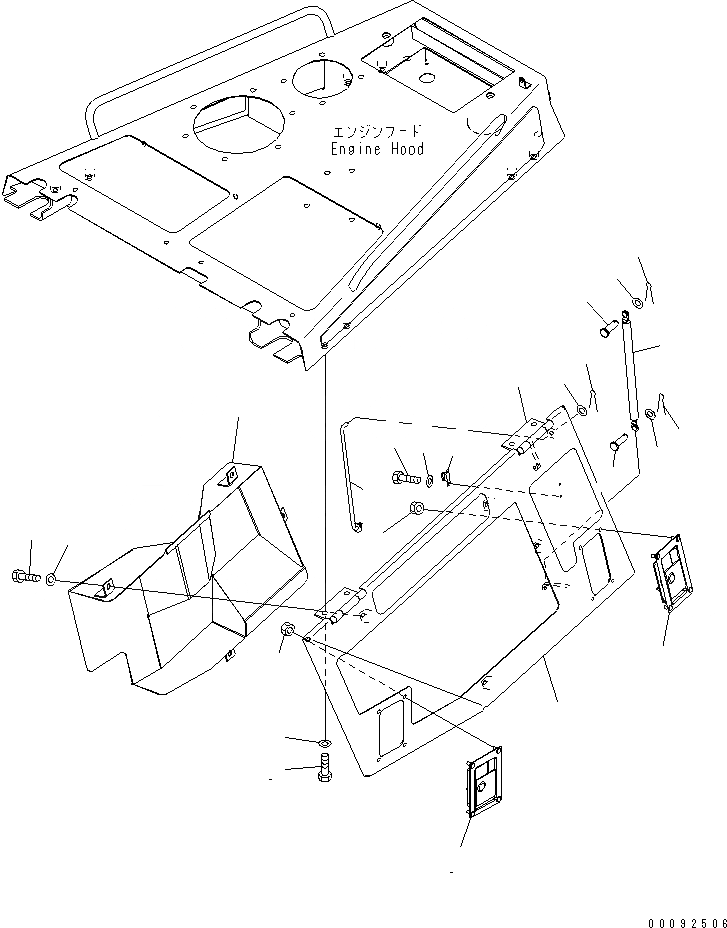 エンジンフード
Engine Hood

00092506