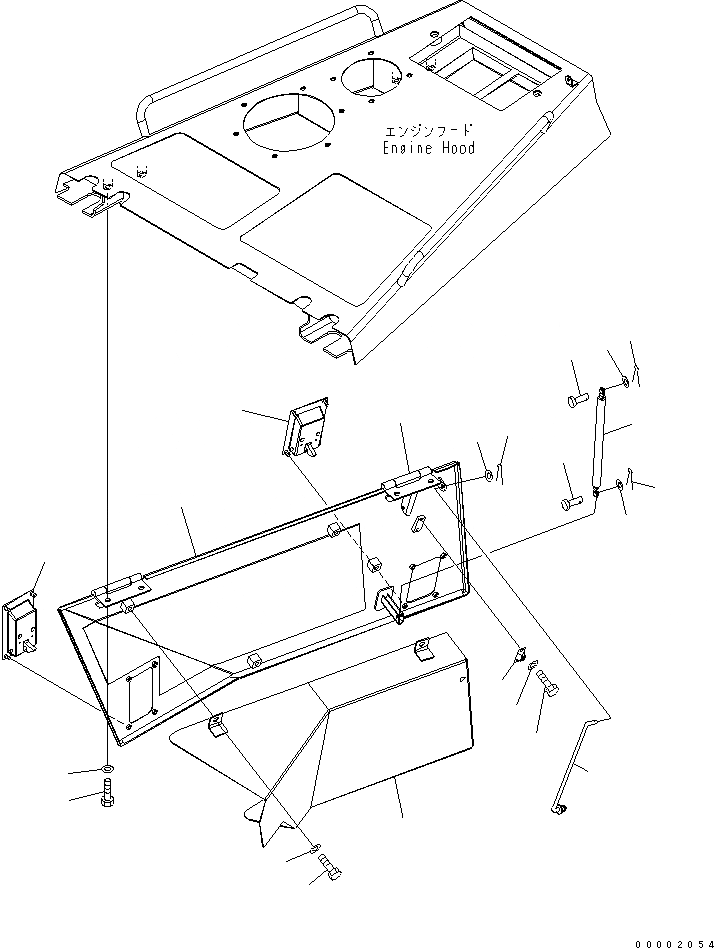 エンジンフード
Engine Hood

00002054