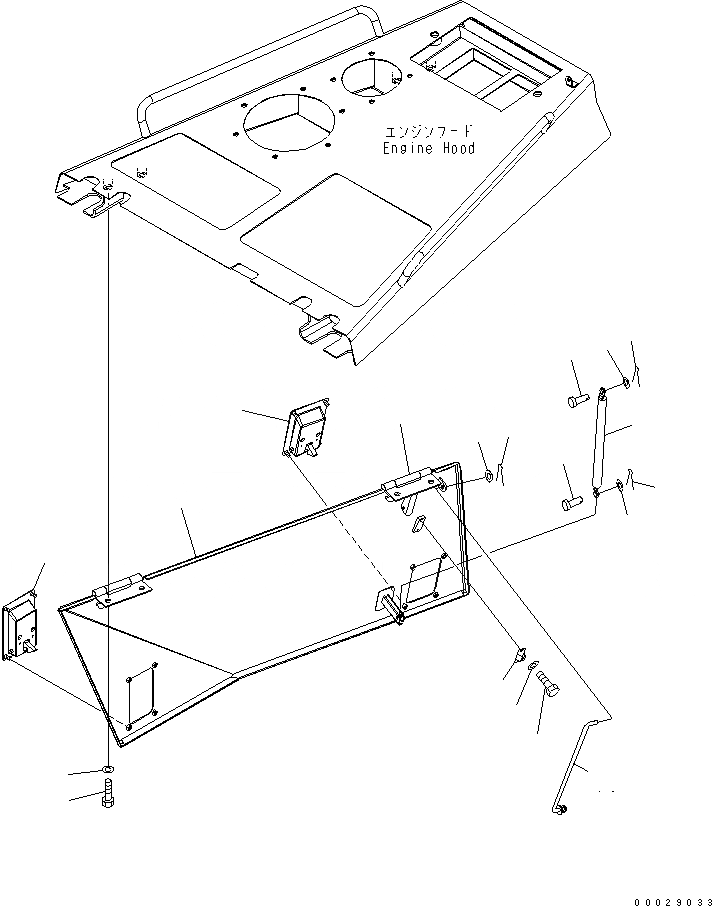 エンジンフード
Engine Hood

00029033