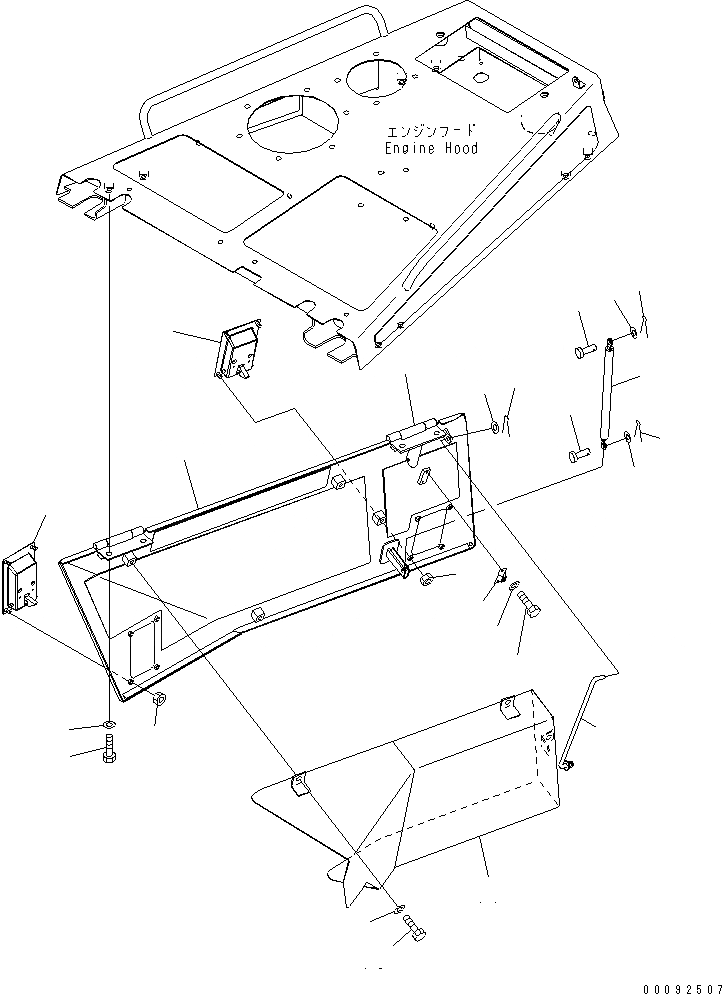 エンジンフード
Engine Hood

00092507