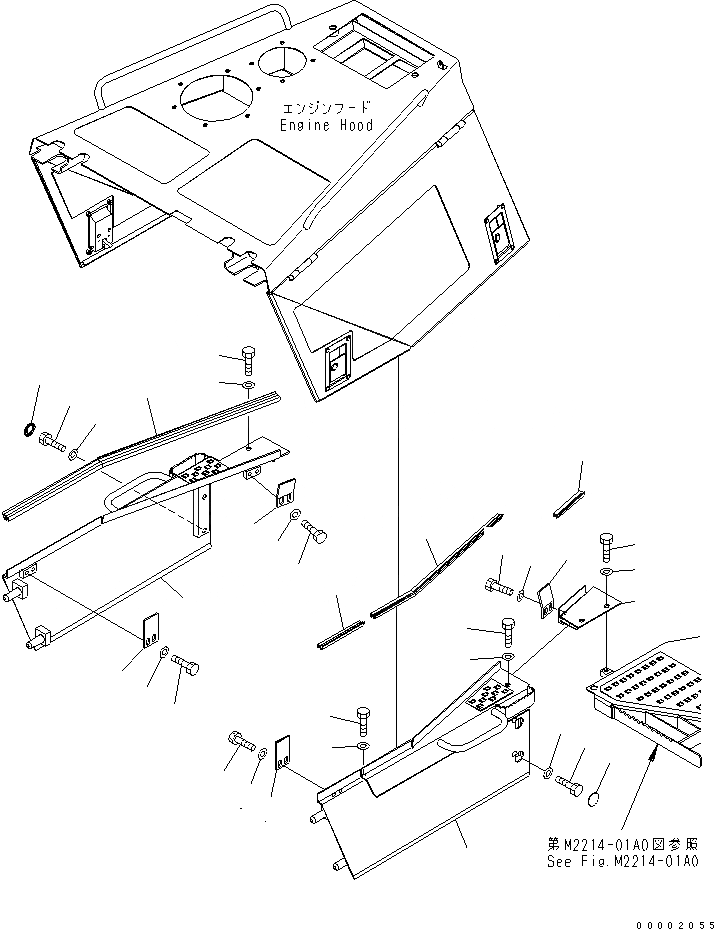 エンジンフード
Engine Hood

第M2214-01A0図参照
See Fig.M2214-01A0

00002055