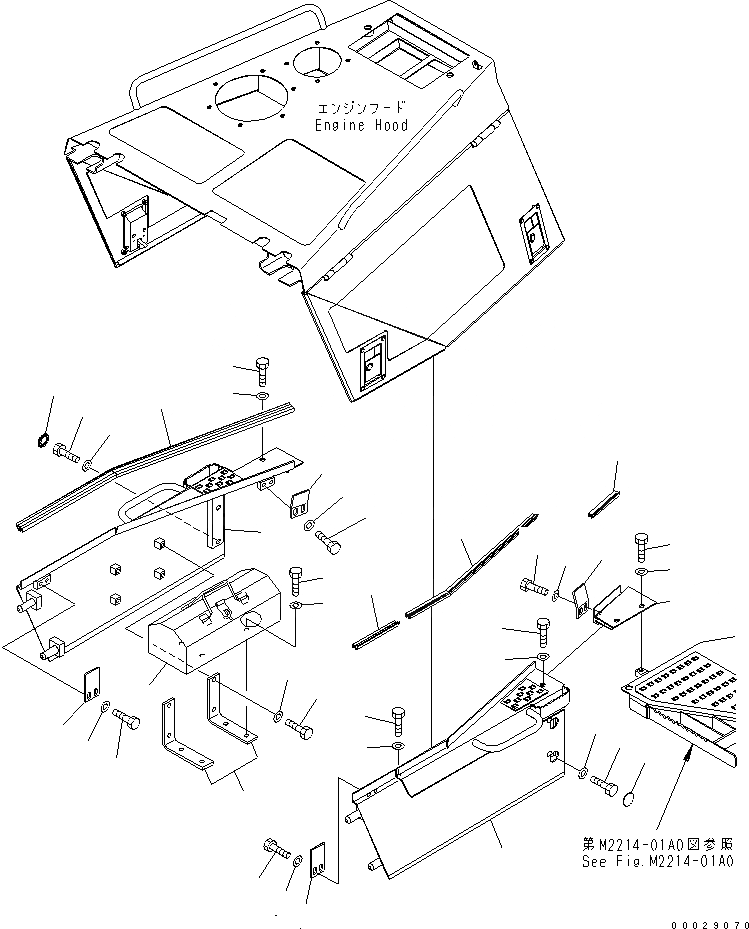 エンジンフード
Engine Hood

第M2214-01A0図参照
See Fig.M2214-01A0

00029070