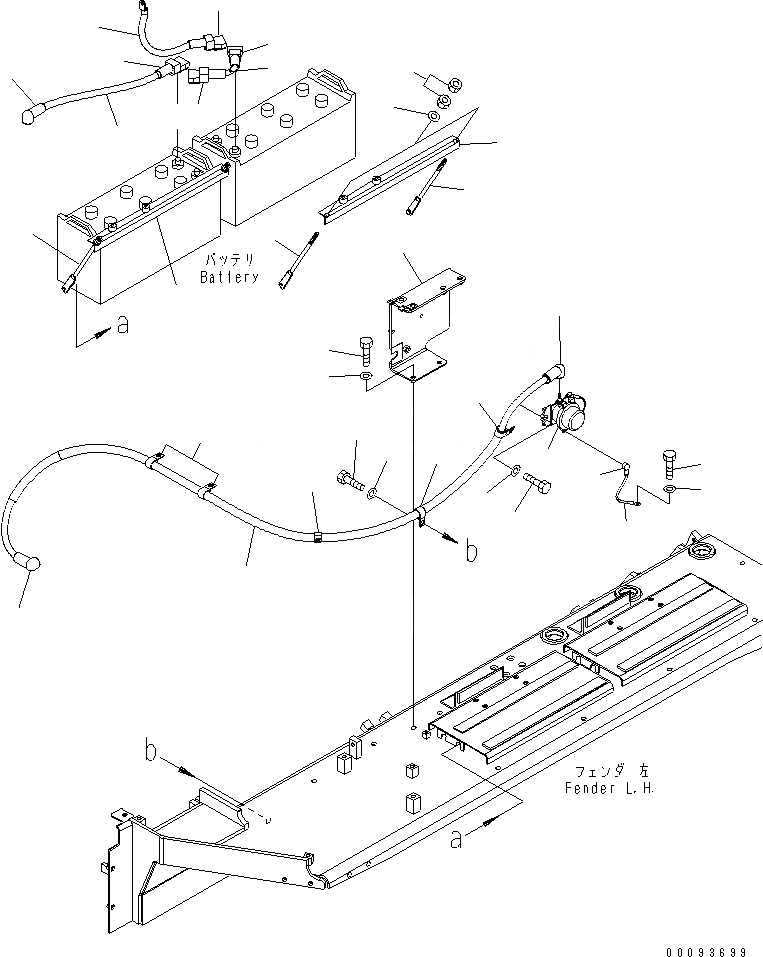 バッテリ
Battery

a

b

b

フェンダ 左
Fender L.H.

a

00093699