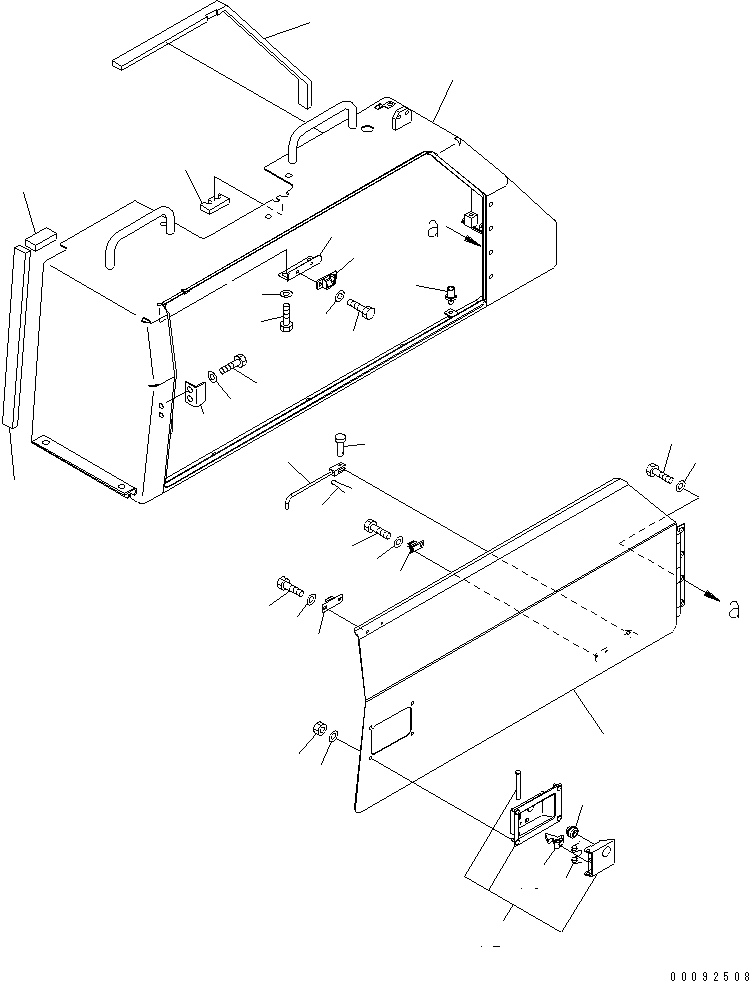 a

a

00092508