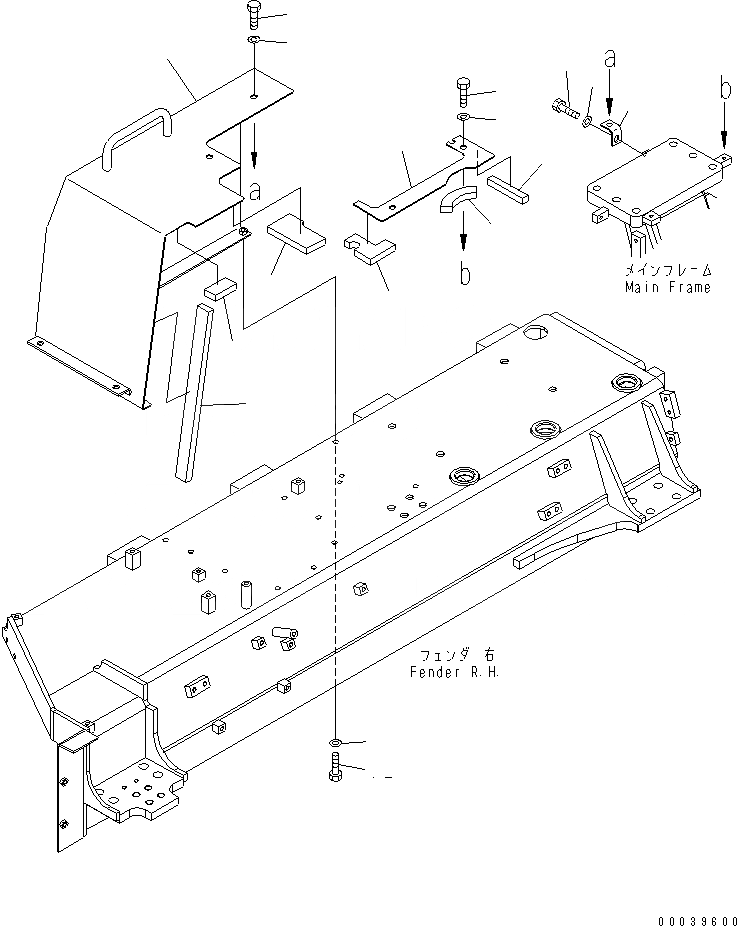 a
b
a
b
メインフレーム
Main Frame
フェンダ 右
Fender R.H.
00039600