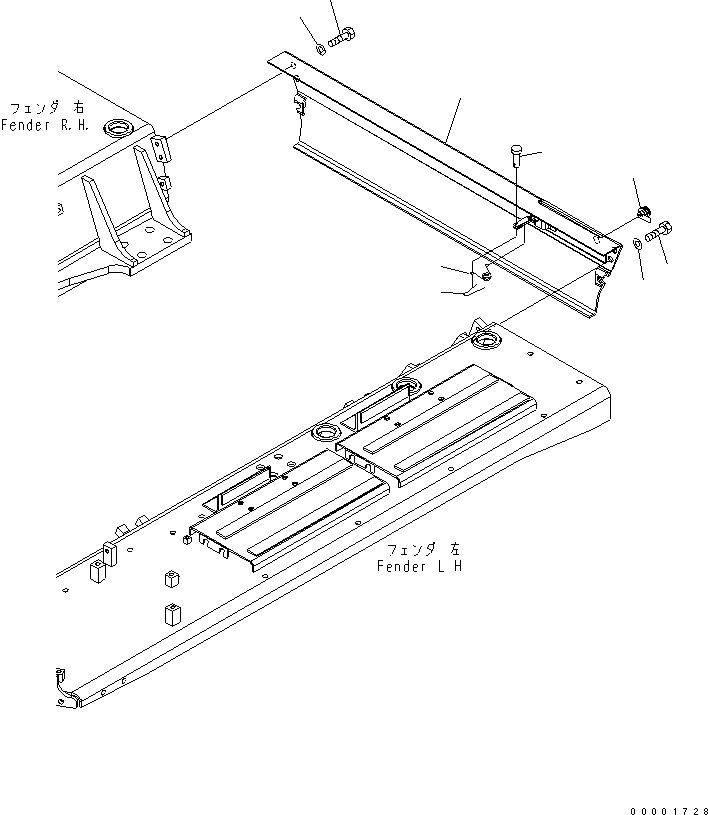 フェンダ 右
Fender R.H.

フェンダ 左
Fender L H

00001728