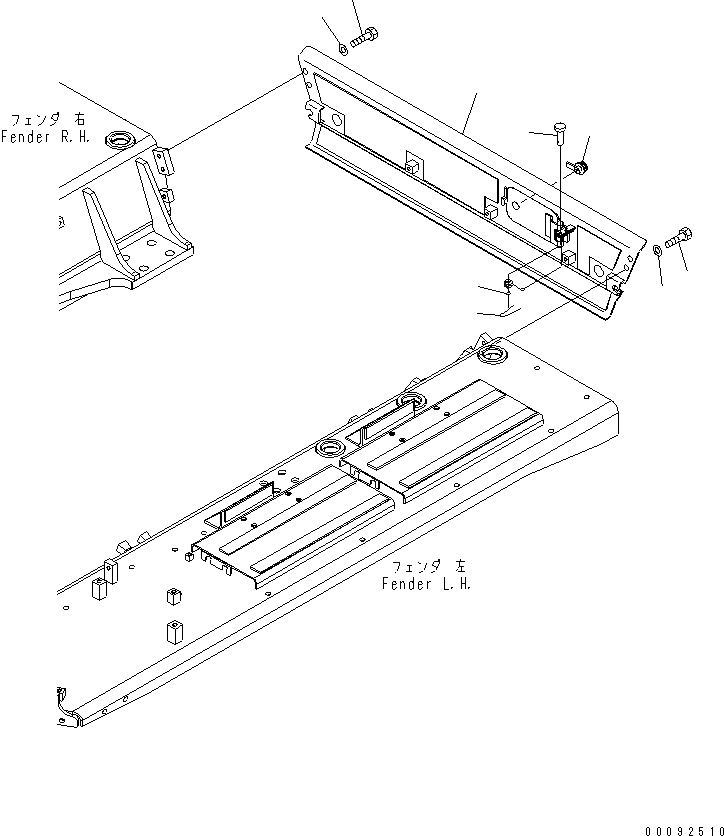 フェンダ 右
Fender R.H.

フェンダ 左
Fender L.H.

00092510