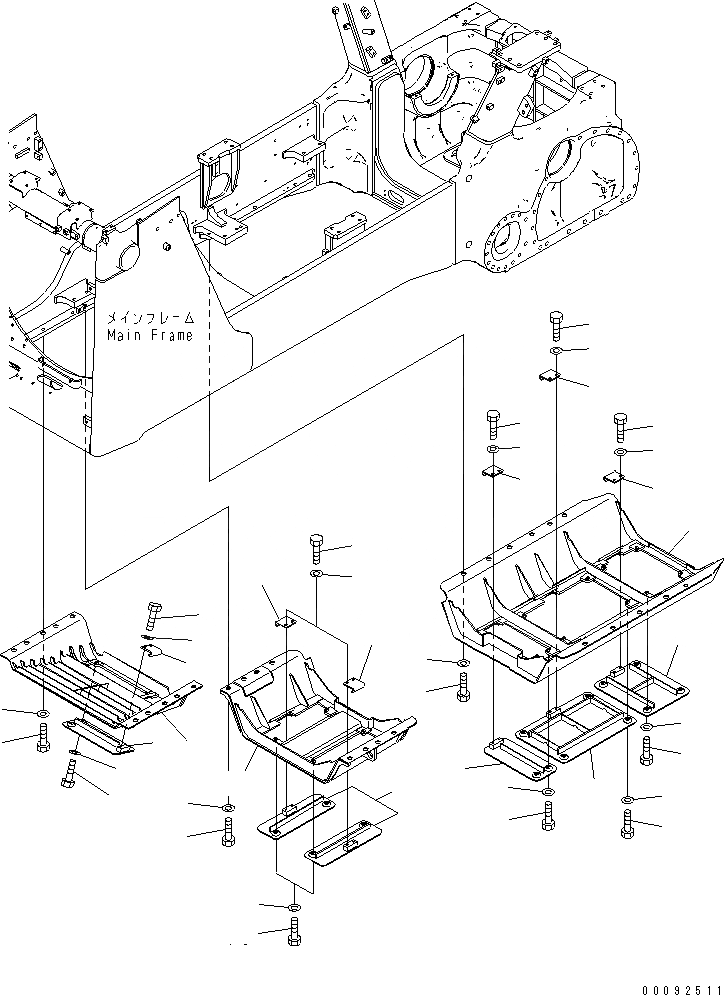 メインフレーム
Main Frame

00092511