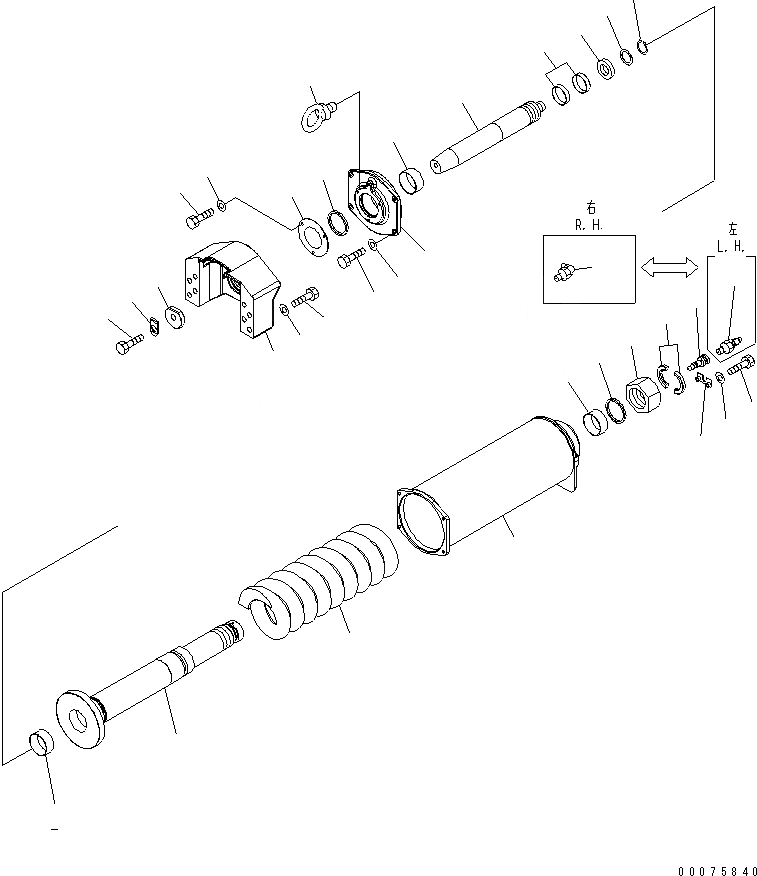 右
R. H.

左
L. H.

00075840