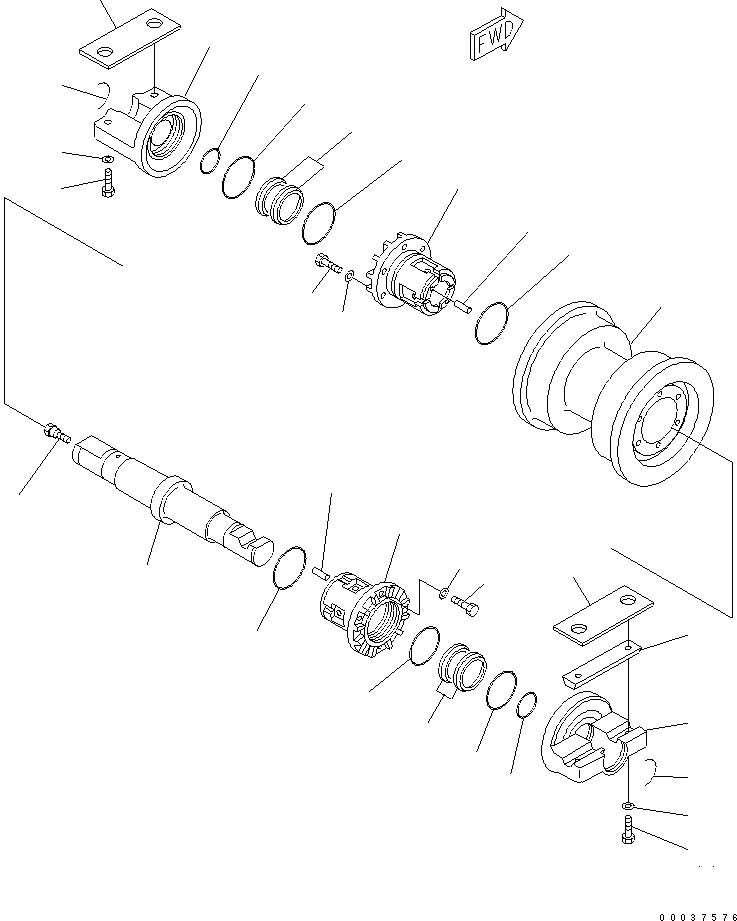 FWD

00037576