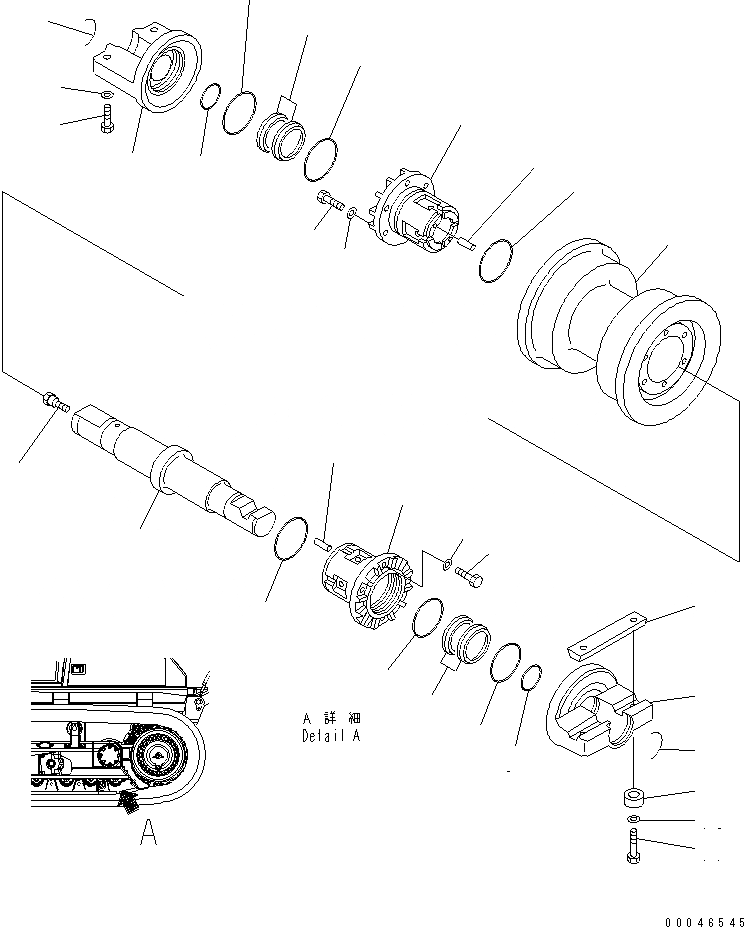 A 詳 細
Detail A

A

00046545