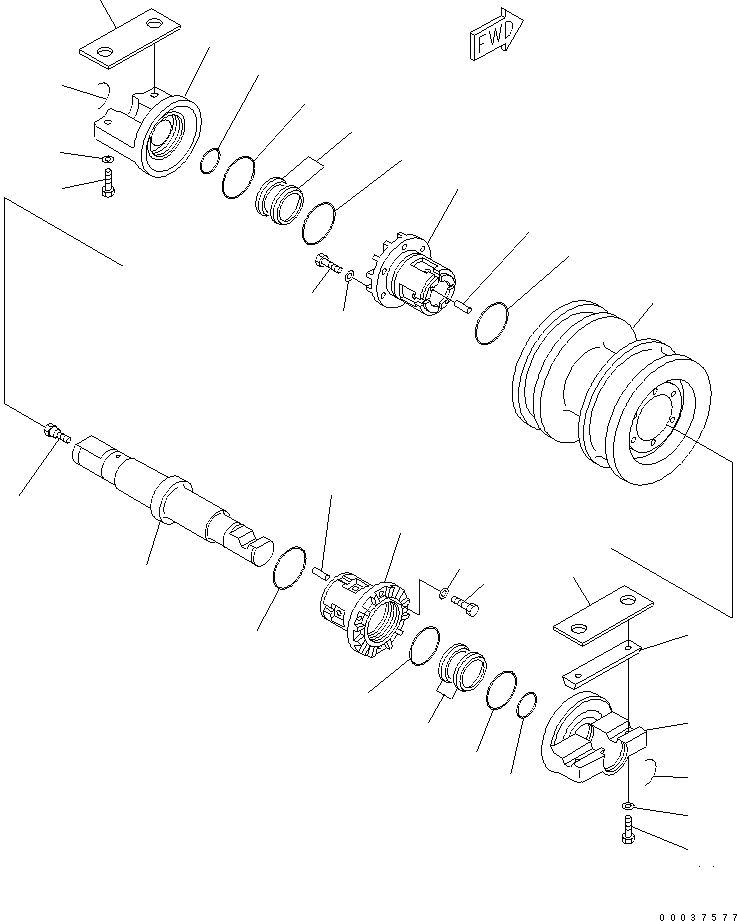 FWD

00037577