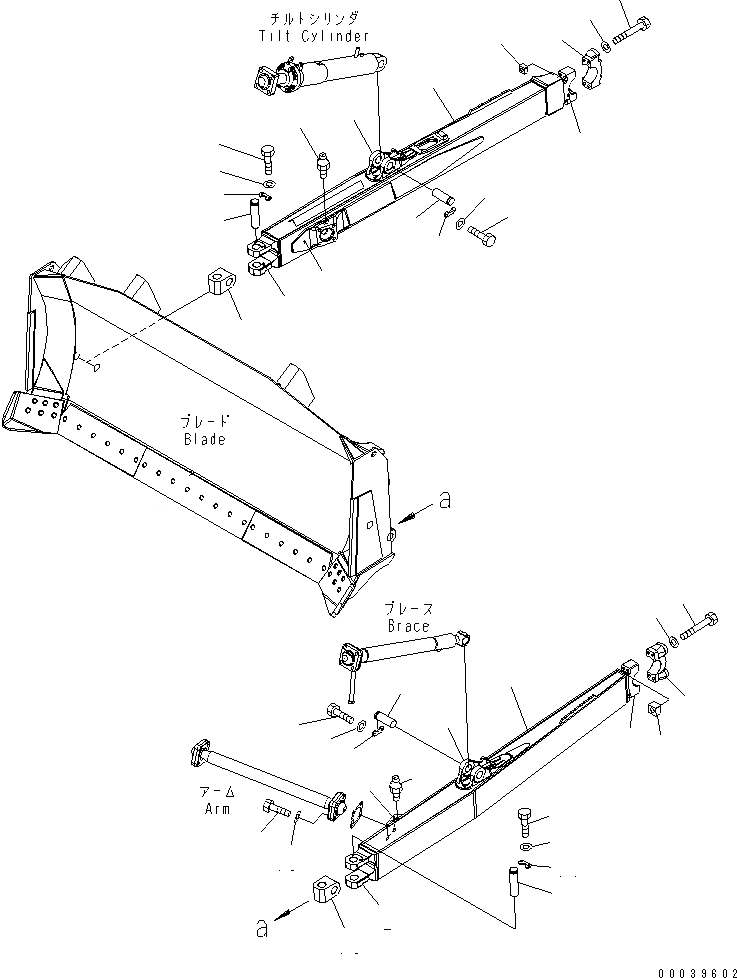 チルトシリンダ
Tilt Cylinder

ブレード
Blade

a

ブレース
Brace

アーム
Arm

a

00039602