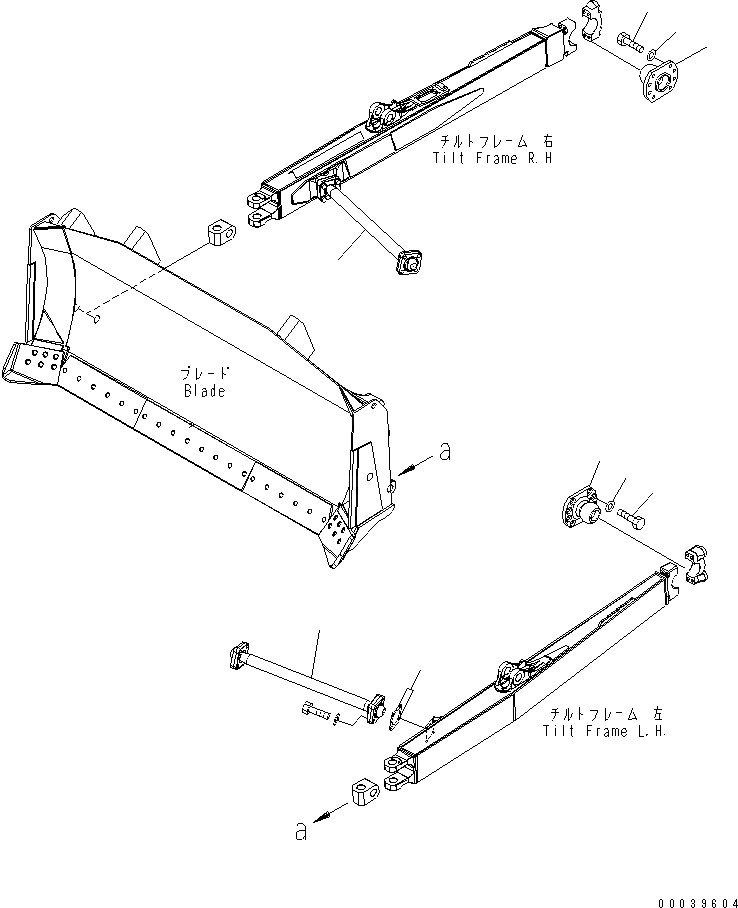 チルトフレーム 右
Tilt Frame R.H

ブレード
Blade

a

チルトフレーム 左
Tilt Frame L.H.

a

00039604