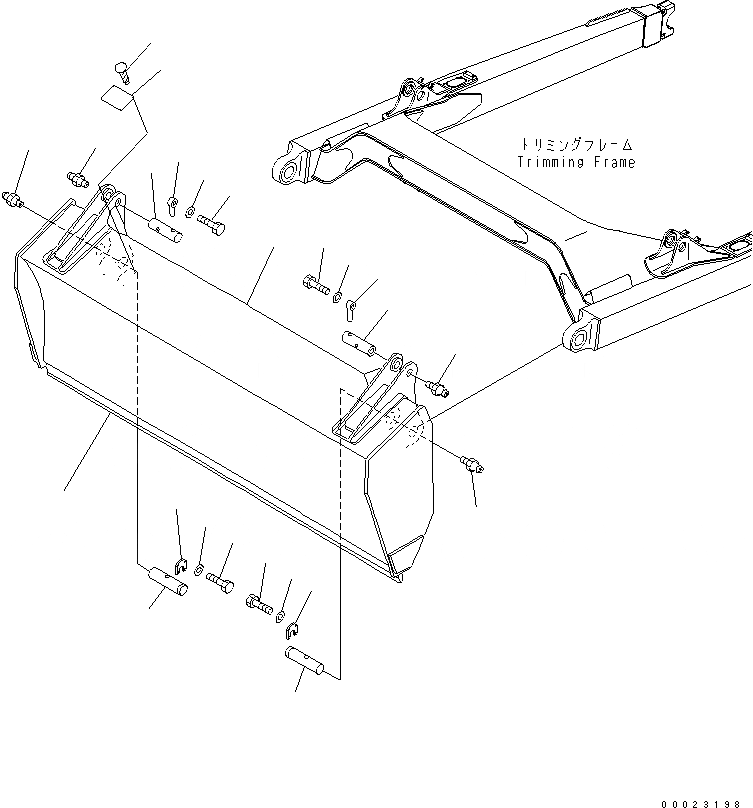 トリミングフレーム
Trimming Frame

00023198