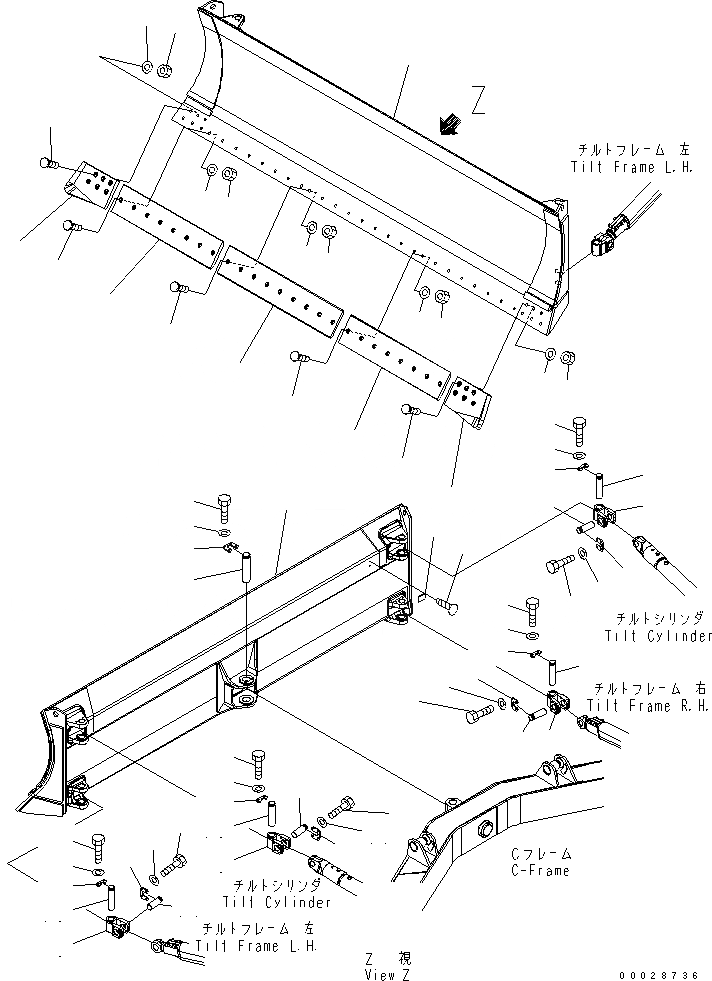 Z

チルトフレーム 左
Tilt Frame L.H.

チルトシリンダ
Tilt Cylinder

チルトフレーム 右
Tilt Frame R.H.

Cフレーム
C-Frame

チルトシリンダ
Tilt Cylinder

チルトフレーム 左
Tilt Frame L.H.

Z 視
View Z

00028736