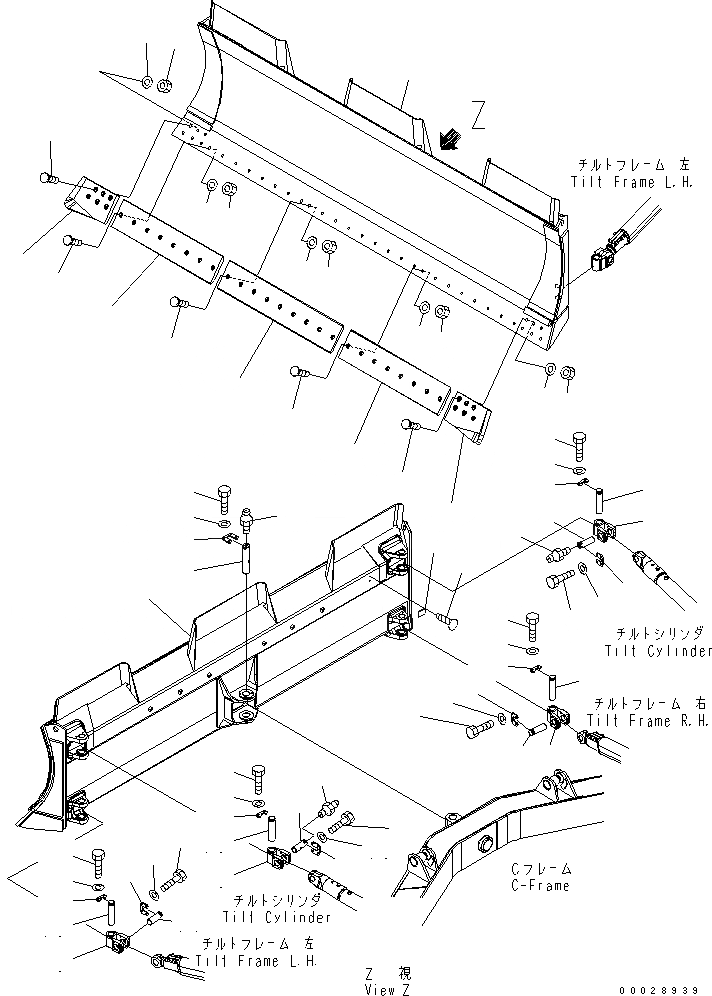 Z

チルトフレーム 左
Tilt Frame L.H.

チルトシリンダ
Tilt Cylinder

チルトフレーム 右
Tilt Frame R.H.

Cフレーム
C-Frame

チルトシリンダ
Tilt Cylinder

チルトフレーム 左
Tilt Frame L.H.

Z 視
View Z

00028939