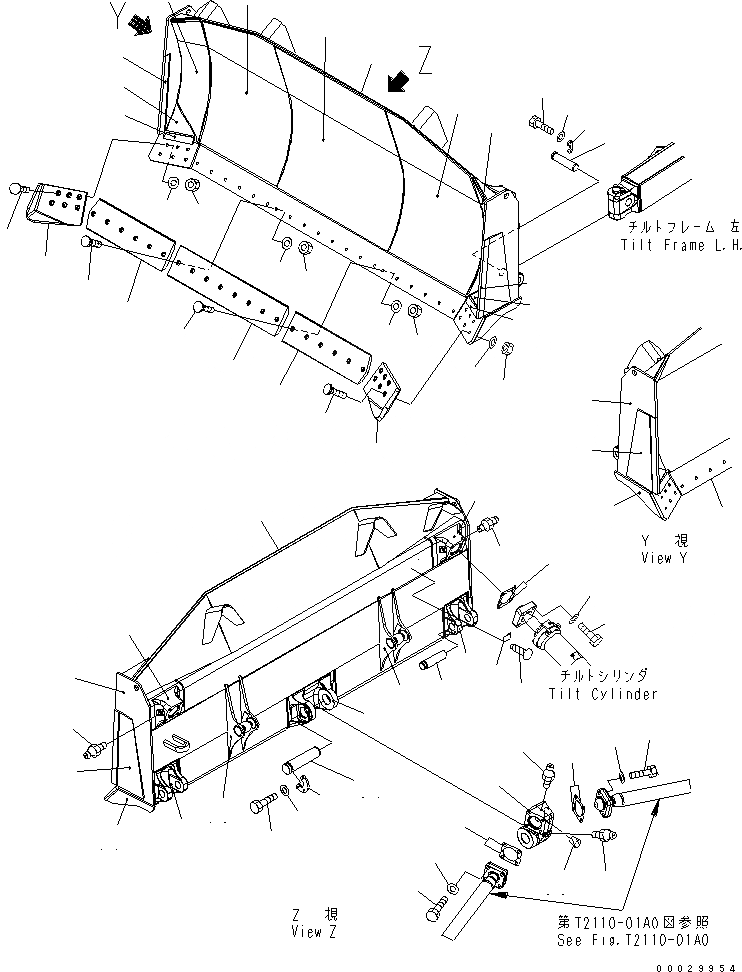 Y

Z

チルトフレーム 左
Tilt Frame L.H.

Y 視
View Y

チルトシリンダ
Tilt Cylinder

Z 視
View Z

第T2110-01A0図参照
See Fig.T2110-01A0

00029954