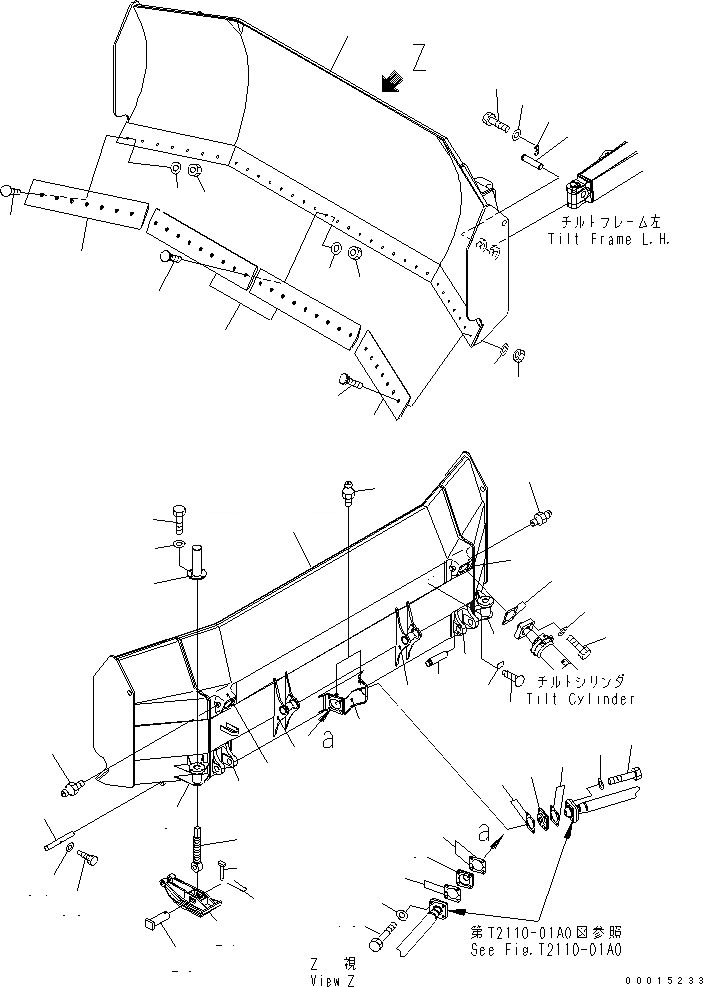 Z

チルトフレーム左
Tilt Frame L.H.

チルトシリンダ
Tilt Cylinder

a

a

第T2110-01A0図参照
See Fig.T2110-01A0

Z 視
View Z

00015233