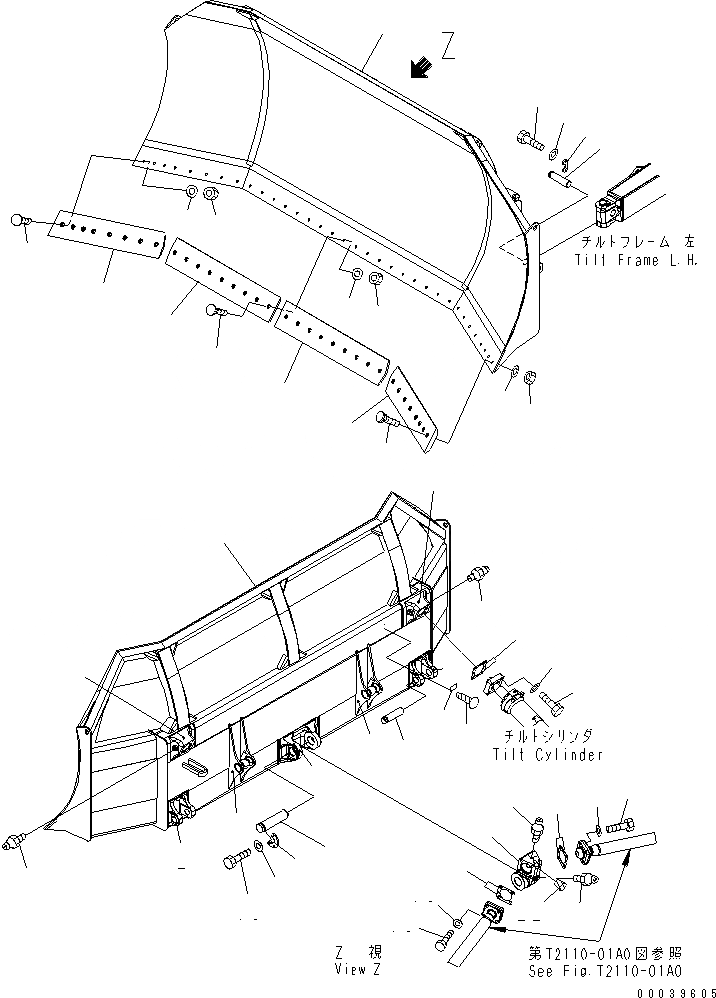 Z

チルトフレーム 左
Tilt Frame L.H.

チルトシリンダ
Tilt Cylinder

Z 視
View Z

第T2110-01A0図参照
See Fig.T2110-01A0

00039605