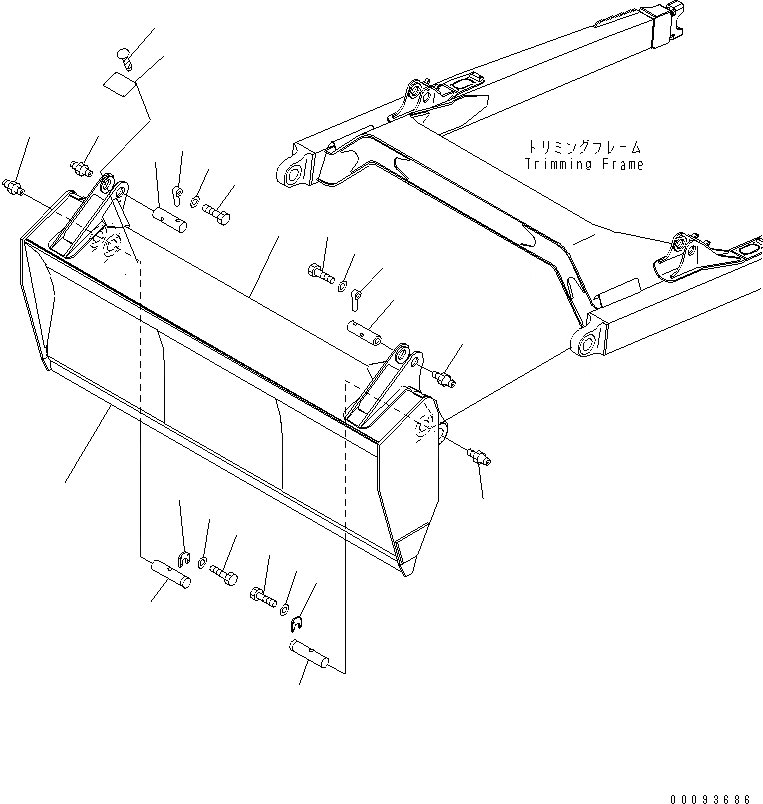 トリミングフレーム
Trimming Frame

00093686