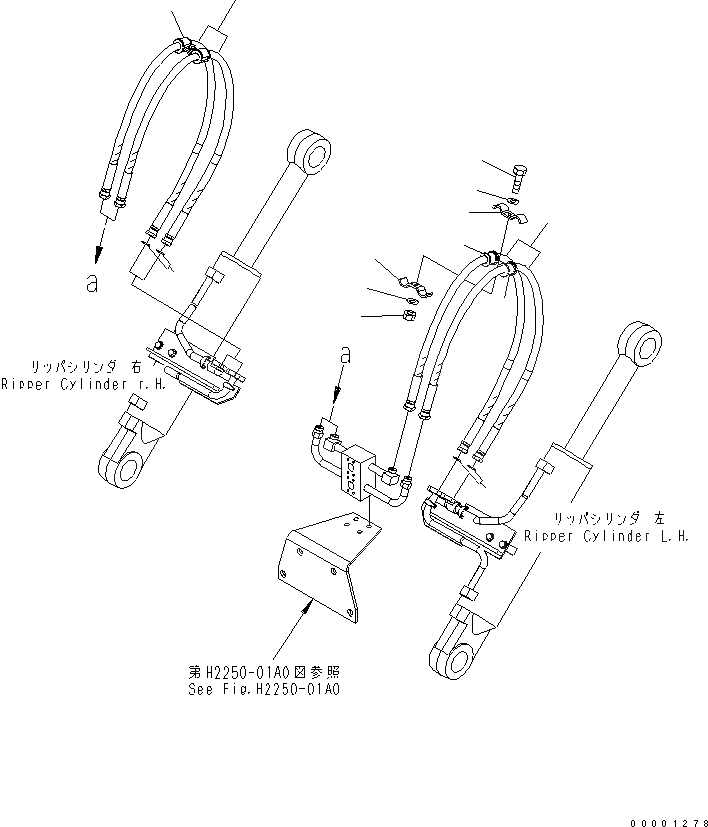 a

リッパシリンダ 右
Ripper Cylinder r.H.

a

リッパシリンダ 左
Ripper Cylinder L.H.

第H2250-01A0図参照
See Fig.H2250-01A0

00001278