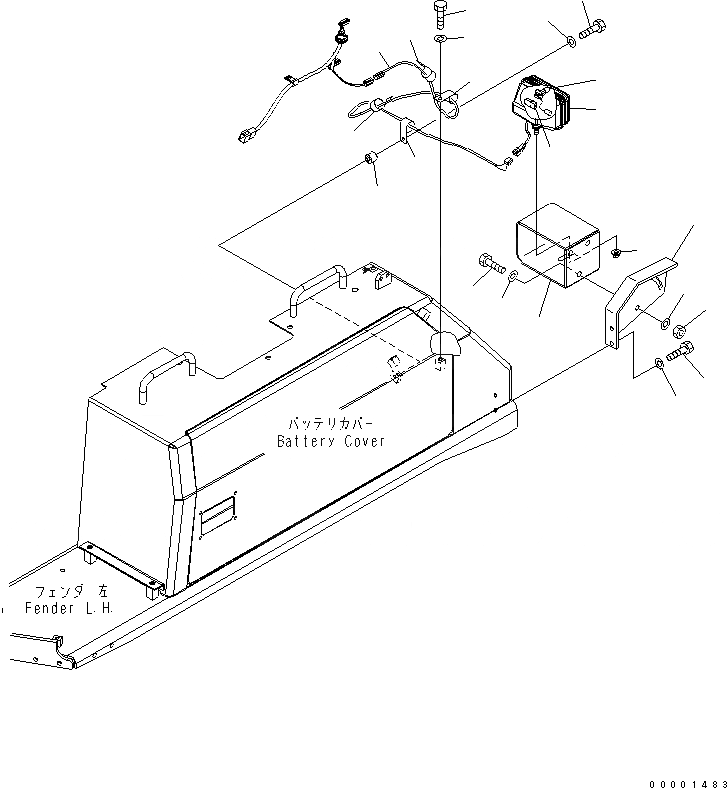 バッテリカバー
Battery Cover

フェンダ 左
Fender L.H.

00001483