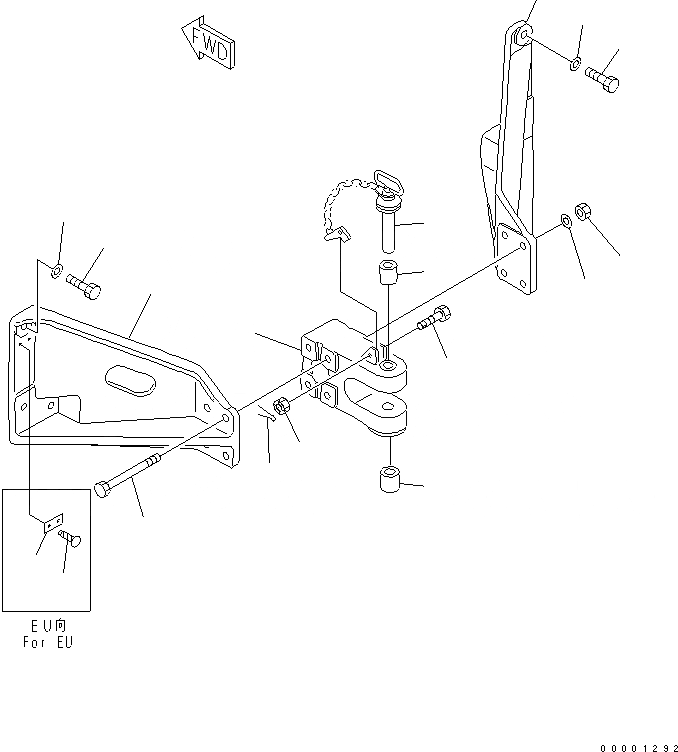 FWD

EU向
For EU

00001292