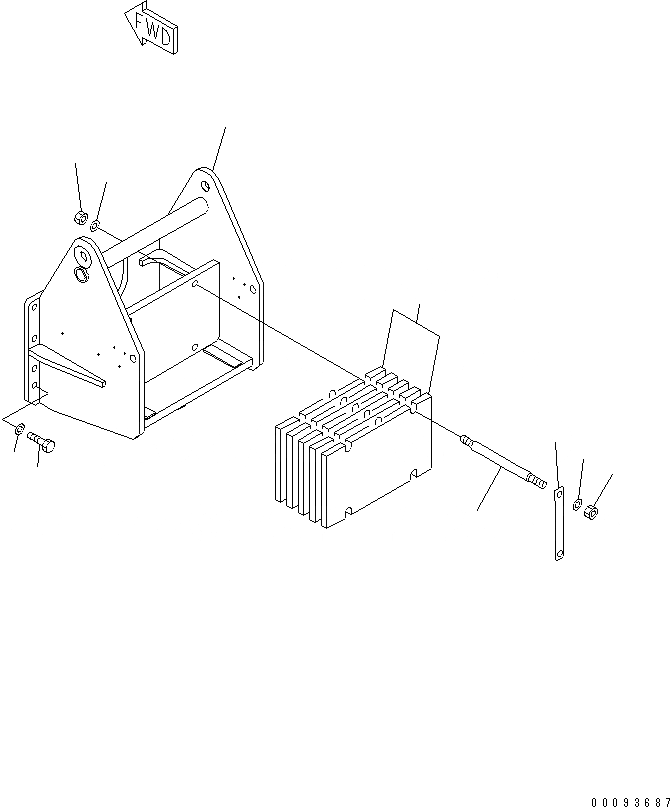 FWD

00093687