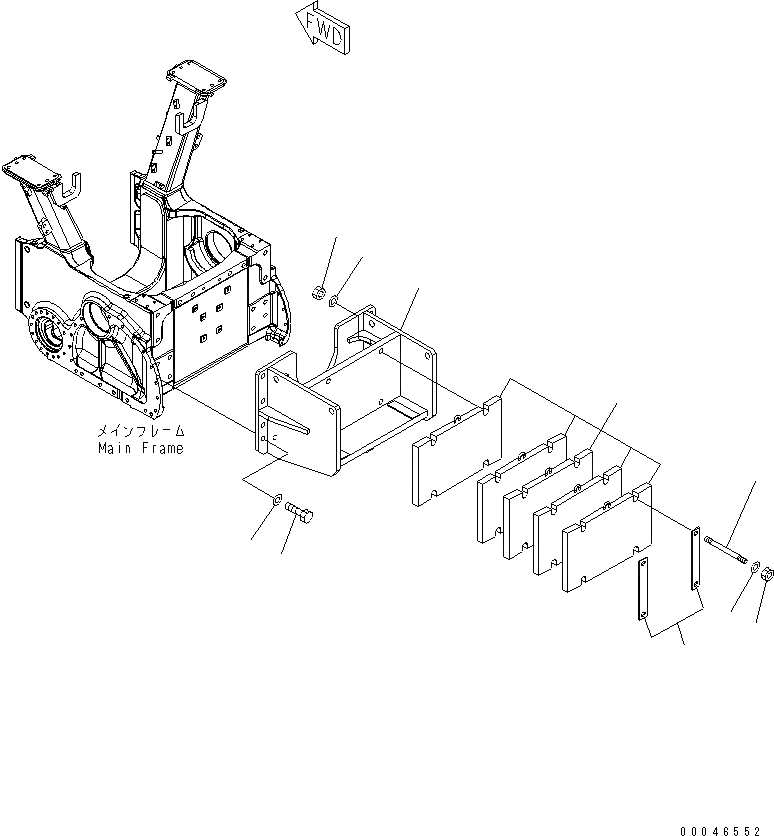 FWD

メインフレーム
Main Frame

00046552