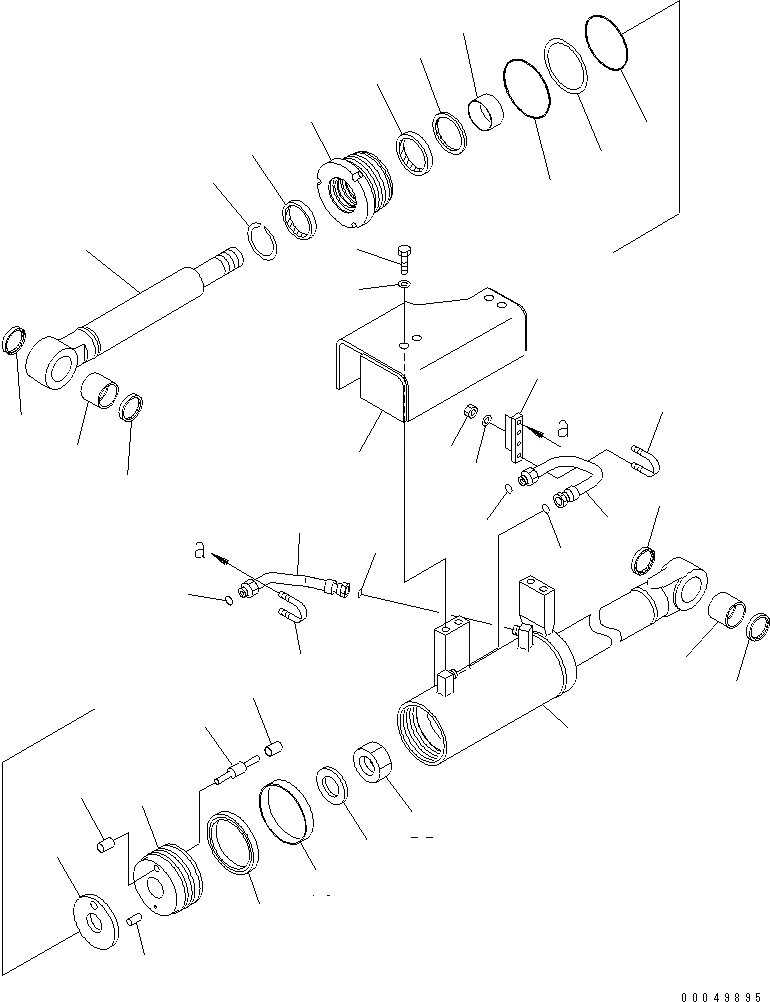 a

a

00049895