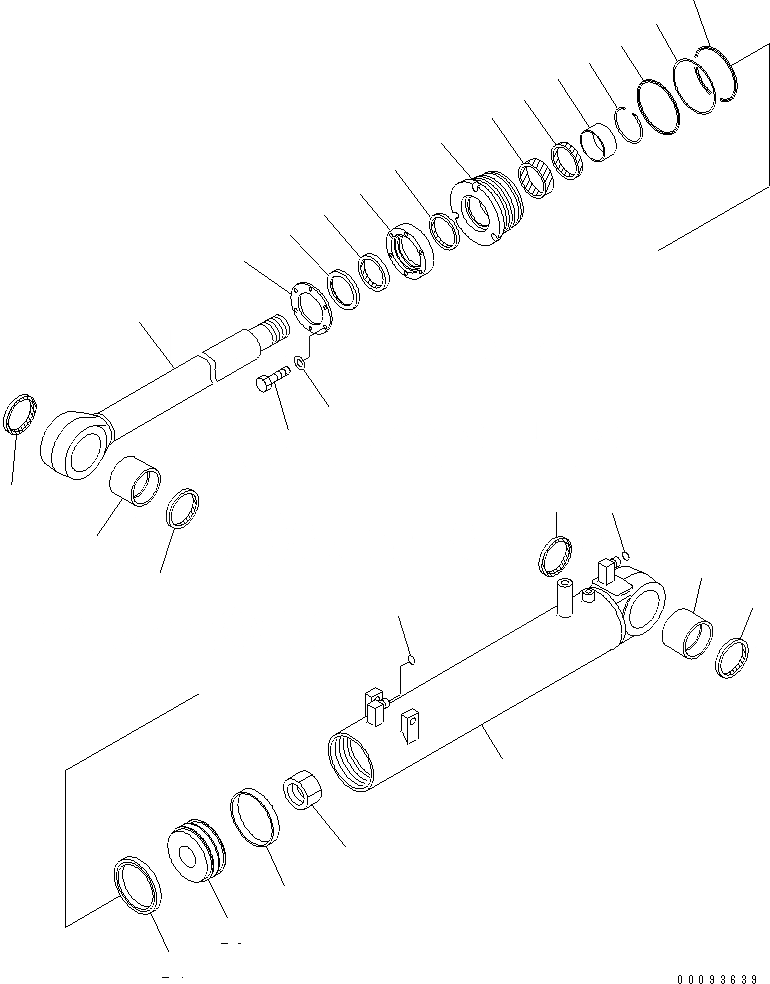 00093639