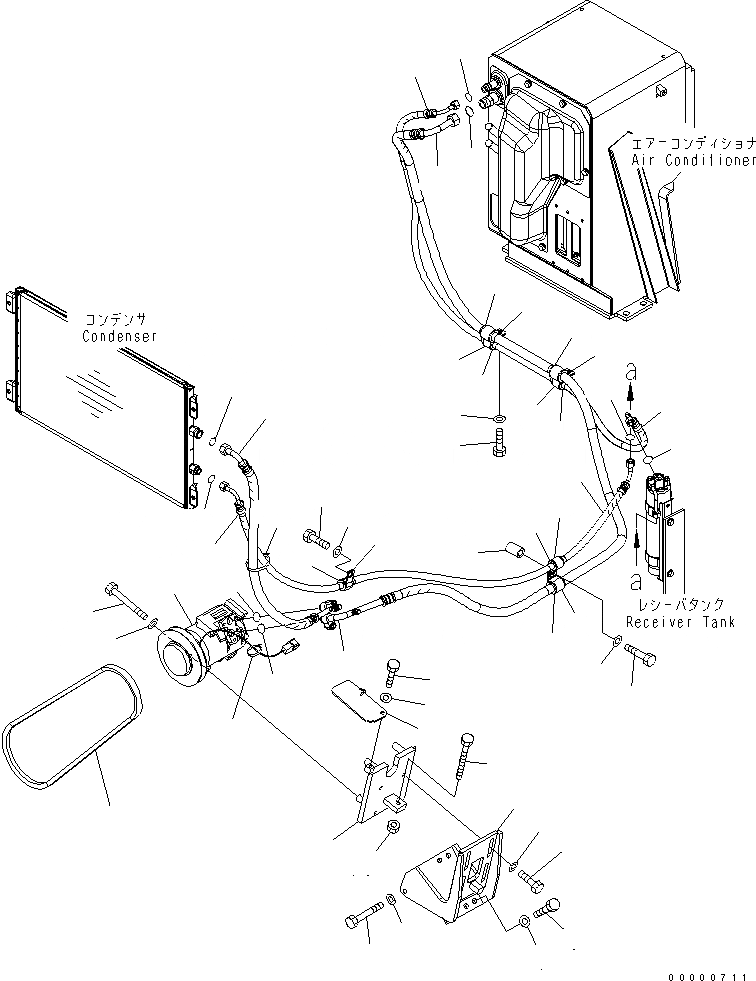 エアーコンディショナ
Air Conditioner

コンデンサ
Condenser

a

a

レシーバタンク
Receiver Tank

00000711