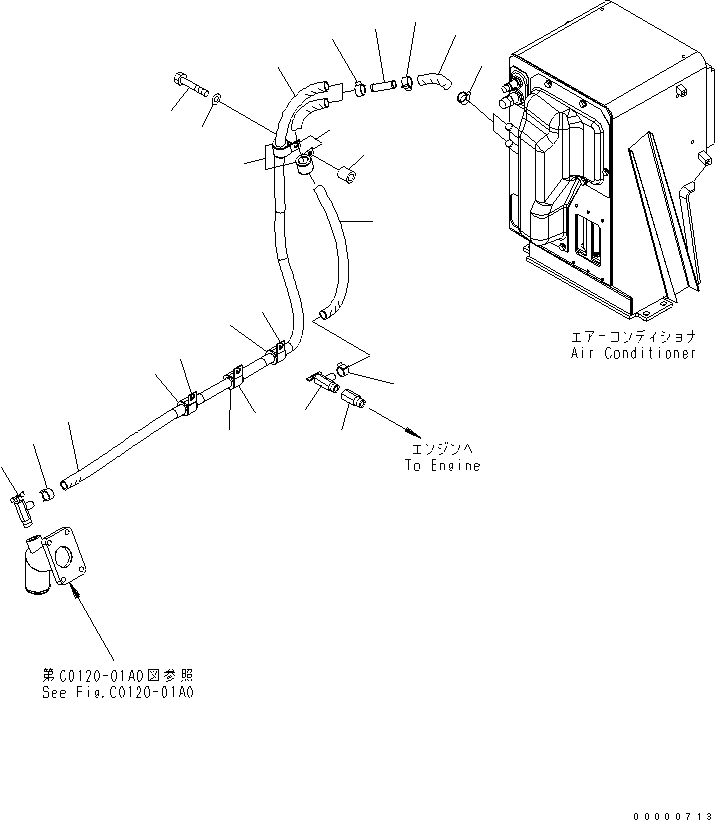 エアーコンディショナ
Air Conditioner

エンジンへ
To Engine

第C0120-01A0図参照
See Fig.C0120-01A0

00000713