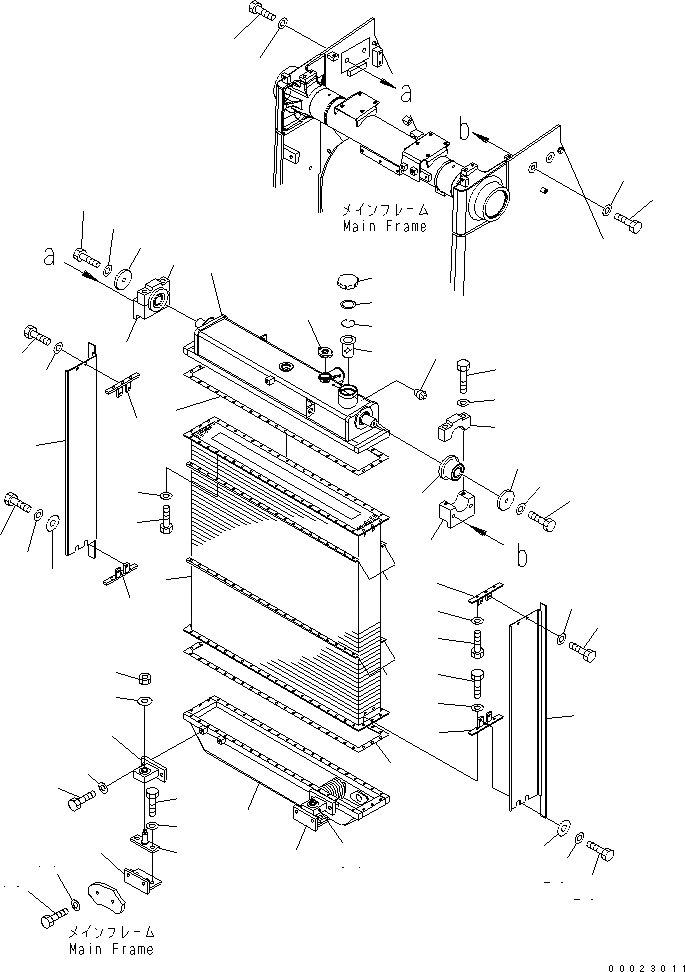 a
b
メインフレーム
Main Frame
a
b
メインフレーム
Main Frame
00023011