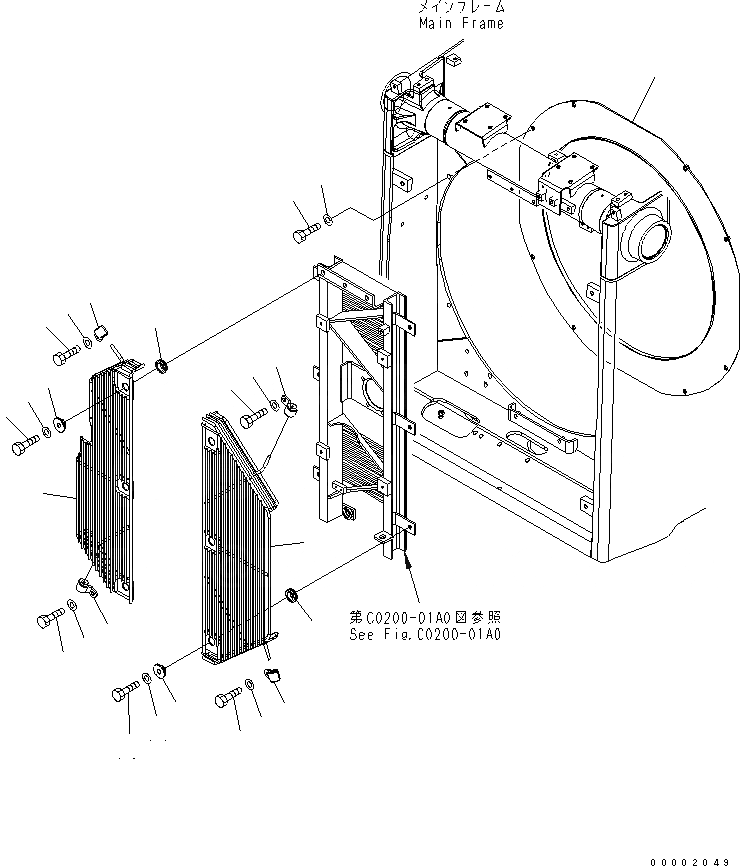 メインフレーム
Main Frame

第C0200-01A0図参照
See Fig.C0200-01A0

00002049