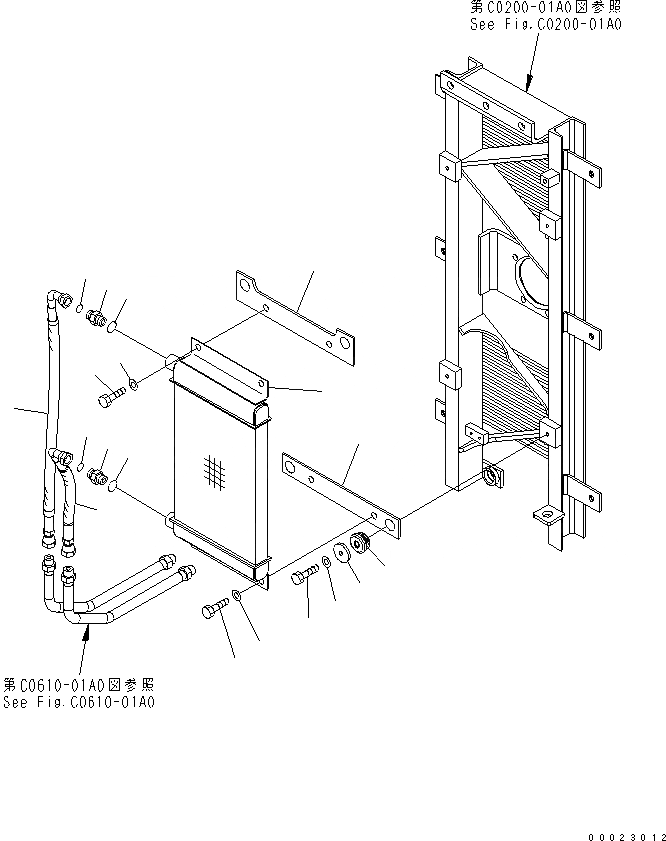 第C0200-01A0図参照
See Fig.C0200-01A0

第C0610-01A0図参照
See Fig.C0610-01A0

00023012