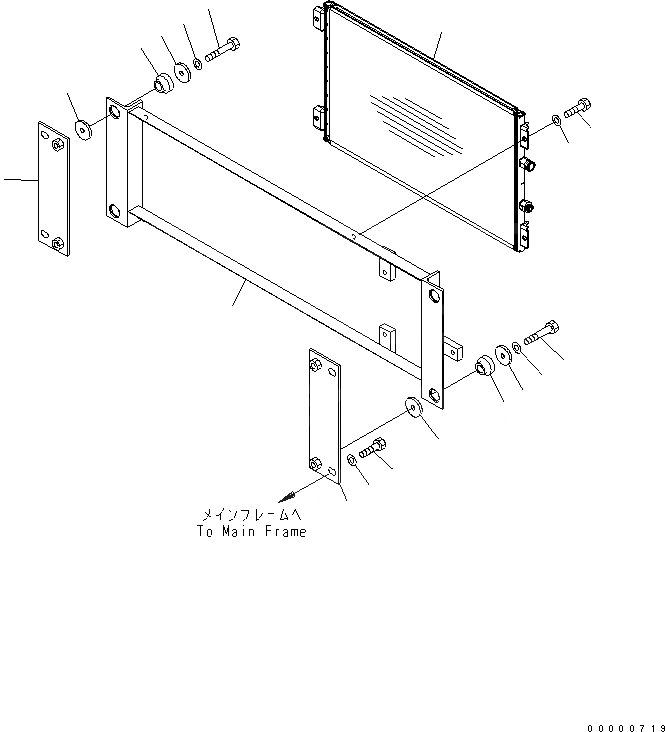 メインフレームへ
To Main Frame

00000719