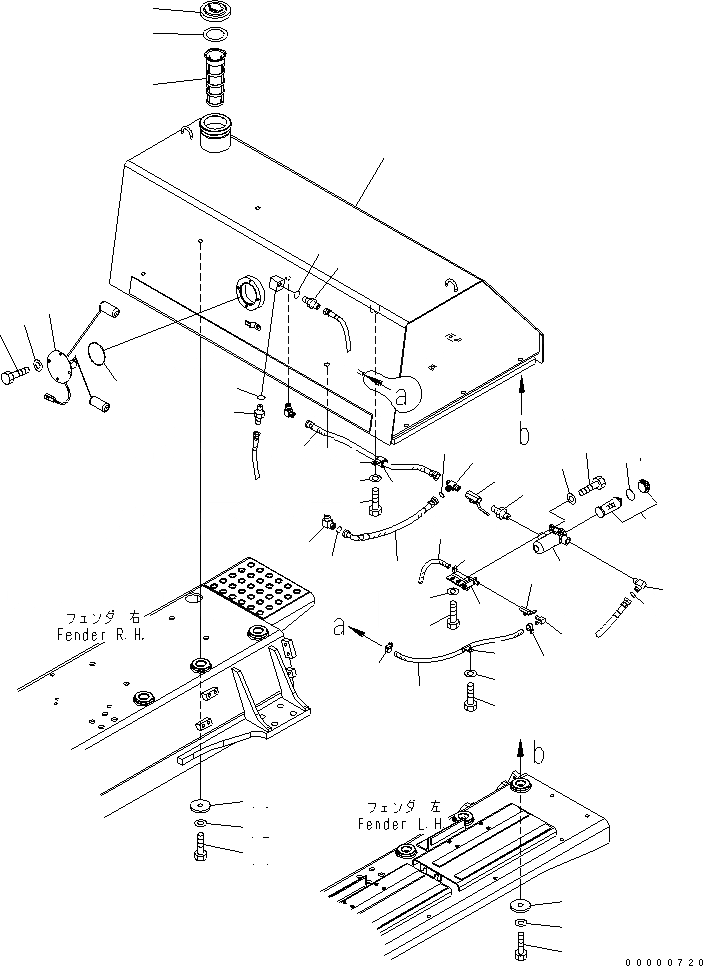 a

b

フェンダ 右
Fender R.H.

a

b

フェンダ 左
Fender L.H.

00000720