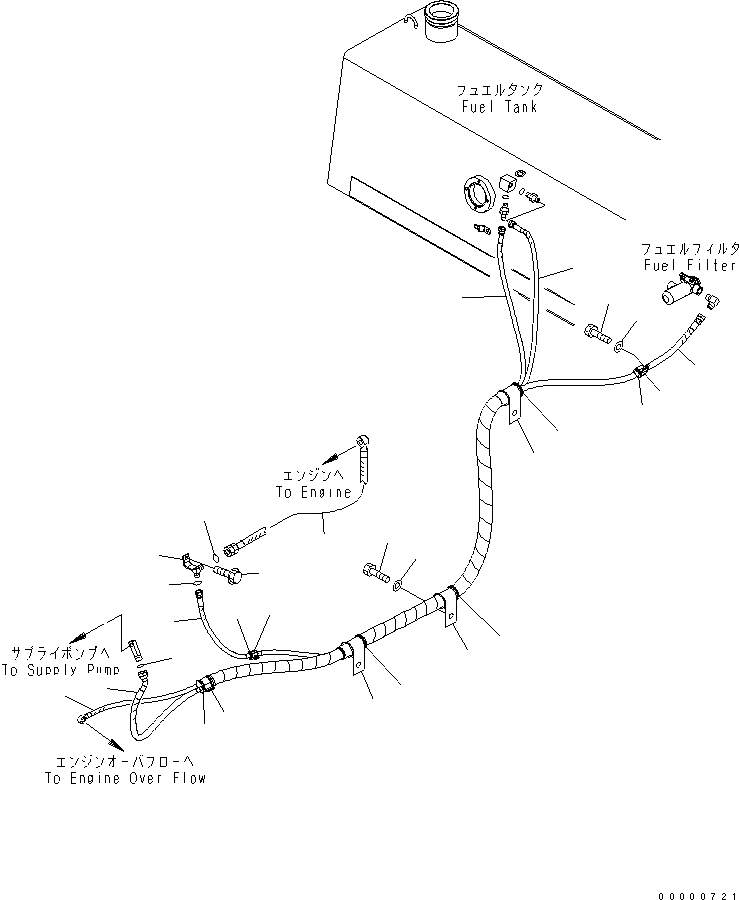 フュエルタンク
Fuel Tank

フュエルフィルタ
Fuel Filter

エンジンへ
To Engine

サプライポンプへ
To Supply Pump

エンジンオーバフローへ
To Engine Over Flow

00000721