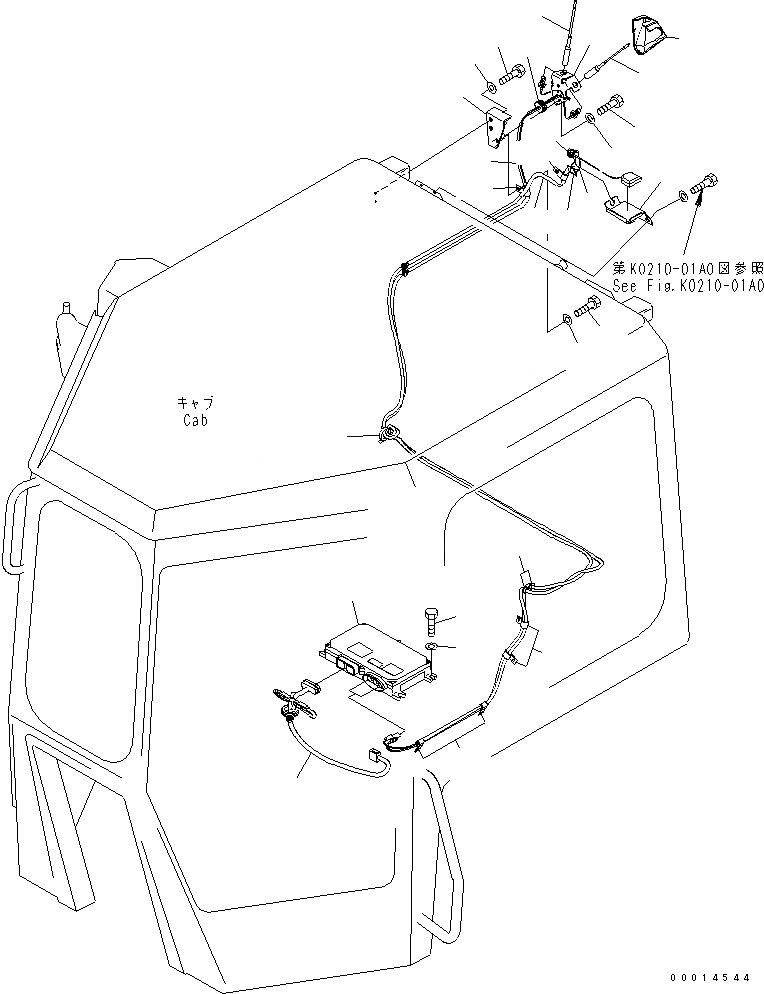 第K0210-01A0図参照
See Fig.K0210-01A0

キャブ
Cab

00014544