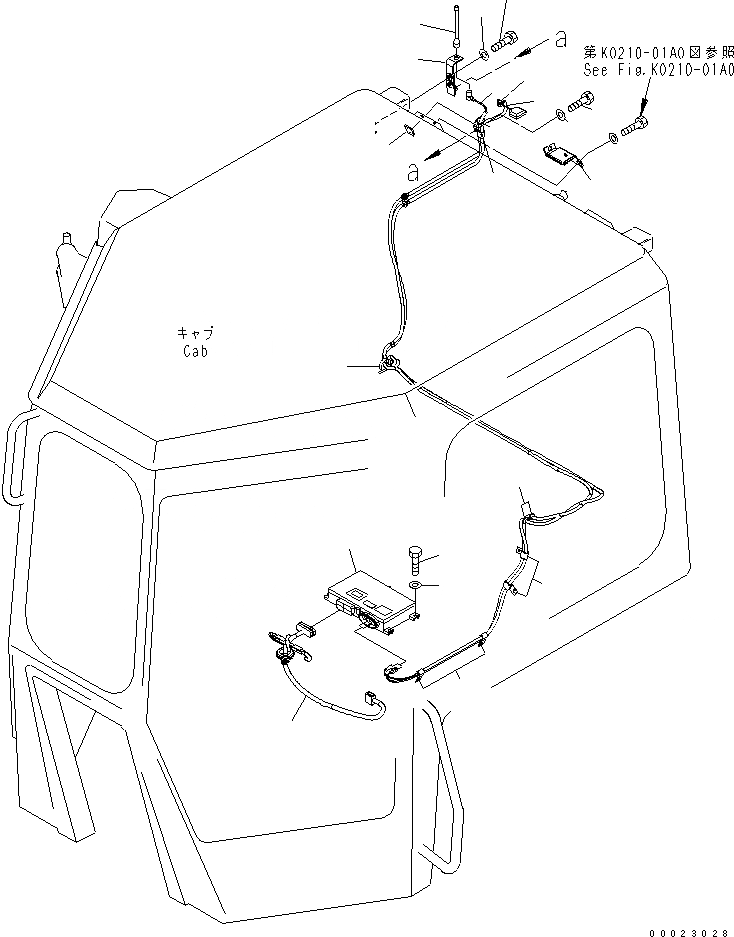 a

第K0210-01A0図参照
See Fig.K0210-01A0

a

キャブ
Cab

00023028