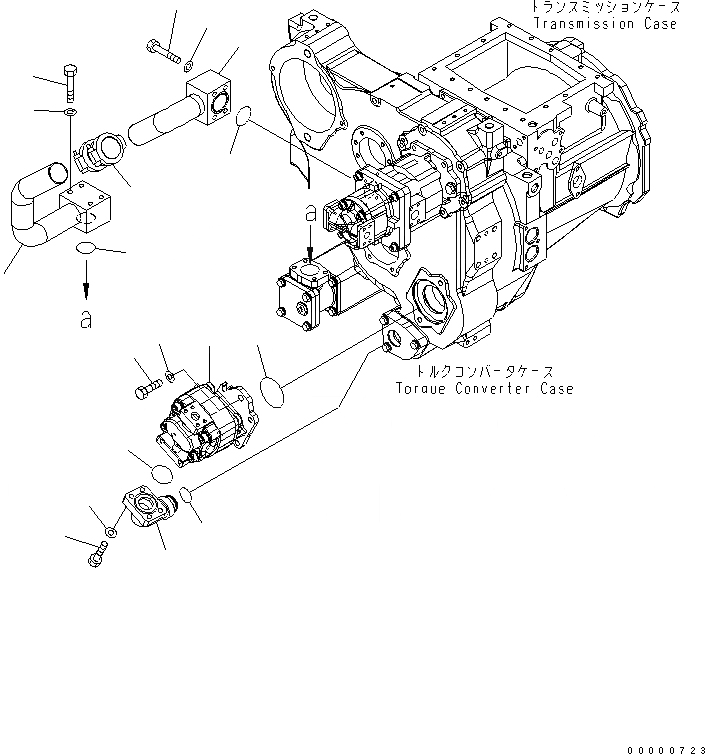 トランスミッションケース
Transmission Case

a

a

トルクコンバータケース
Torque Converter Case

00000723