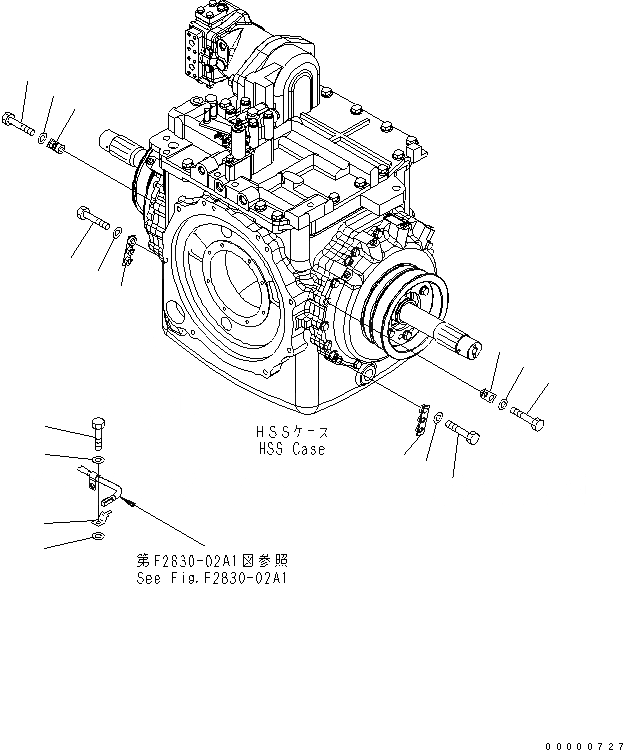 HSSケース
HSS Case

第F2830-02A1図参照
See Fig.F2830-02A1

00000727